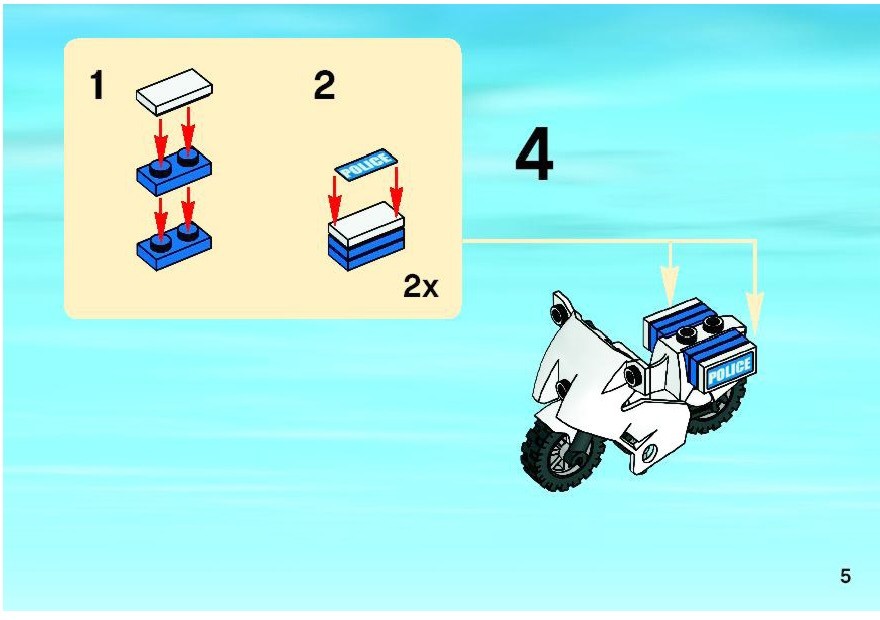 1

2

POLICE

2x

4

POLICE

5