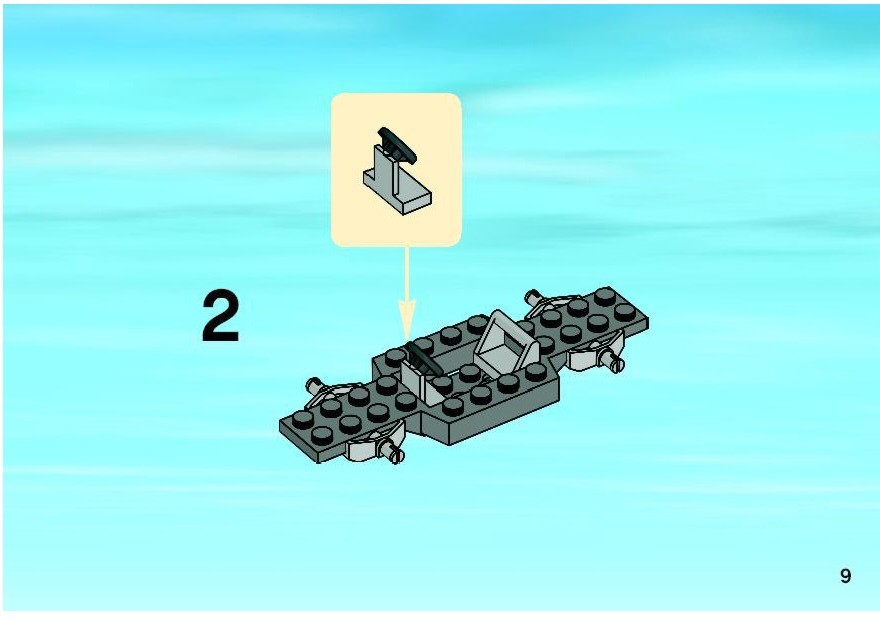 2

9