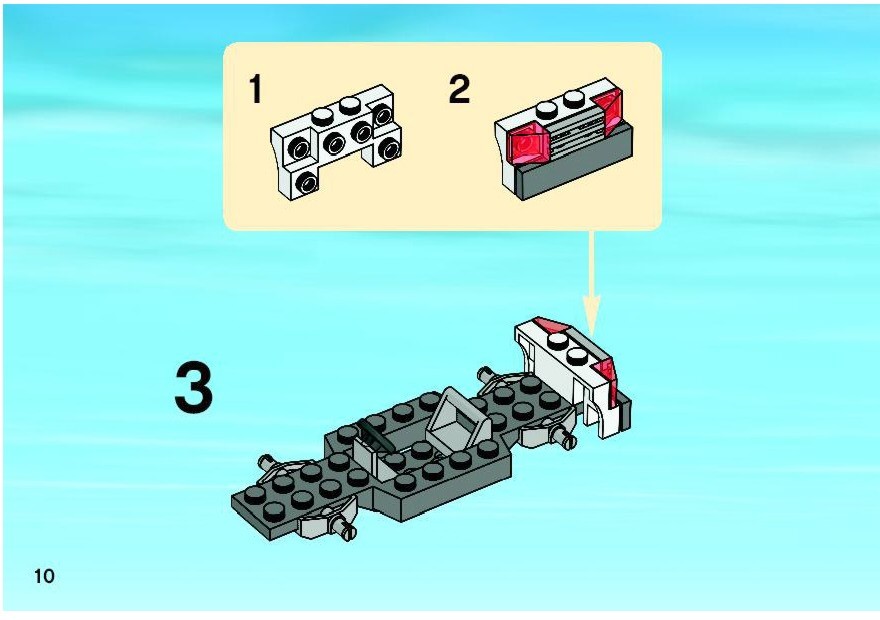 1

2

3

10