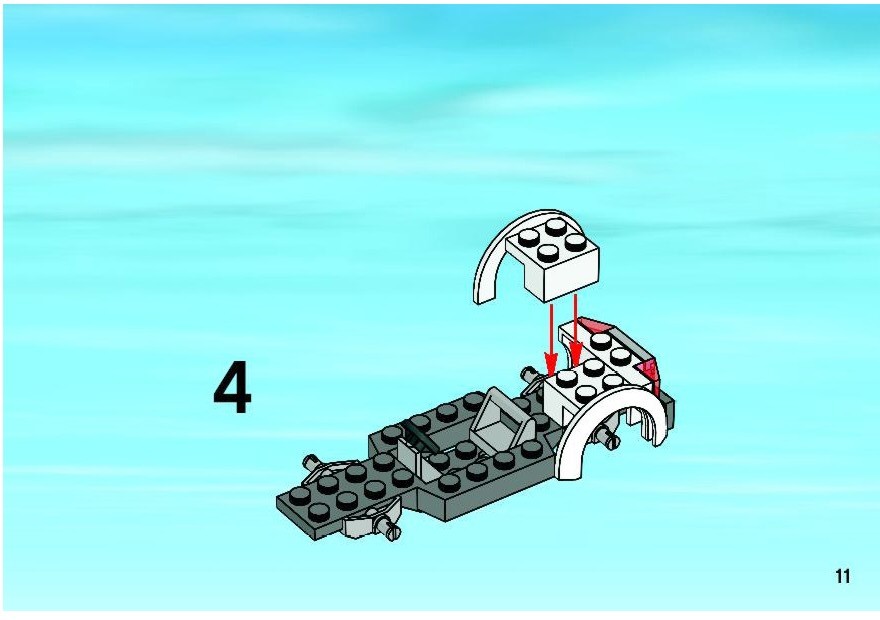 4

11