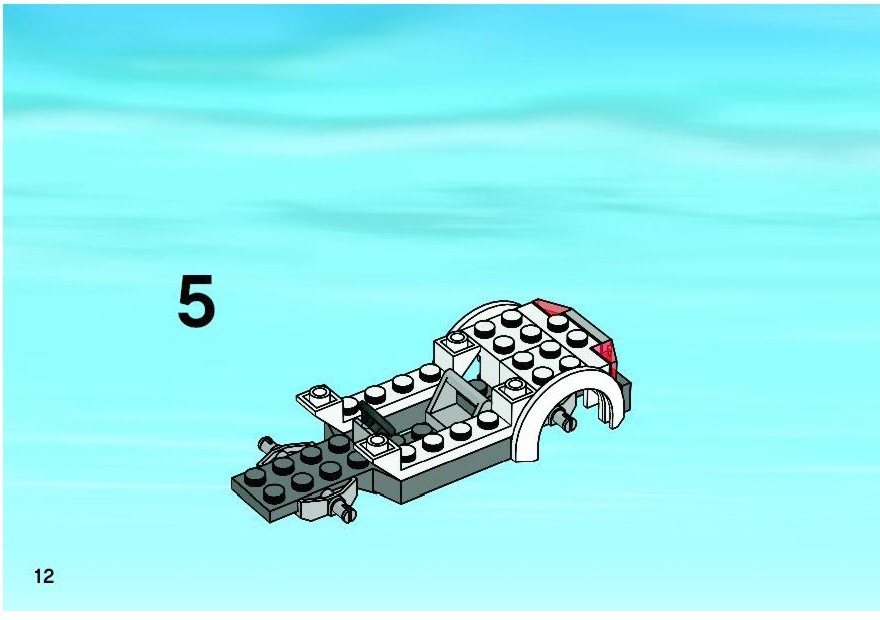 5

12