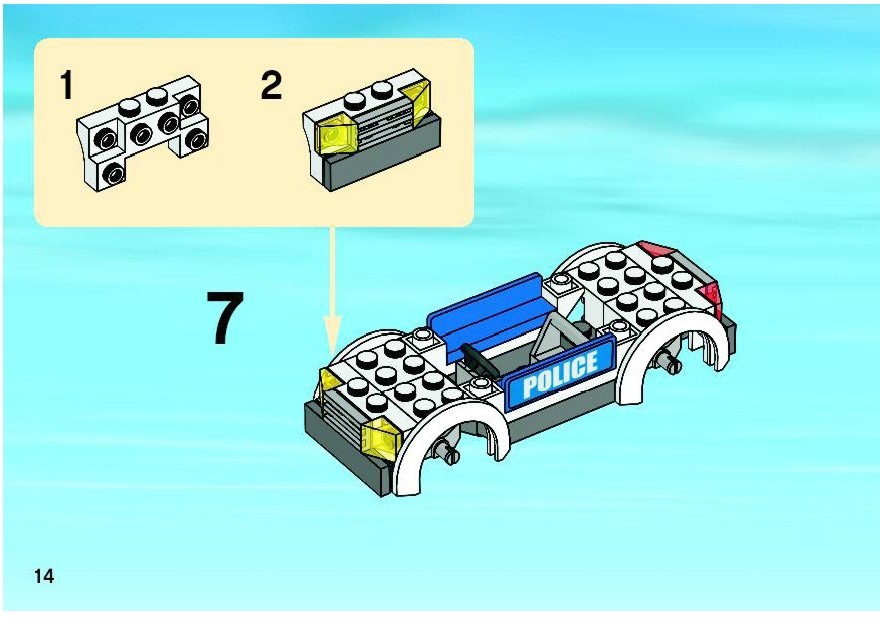 1

2

7

POLICE

14