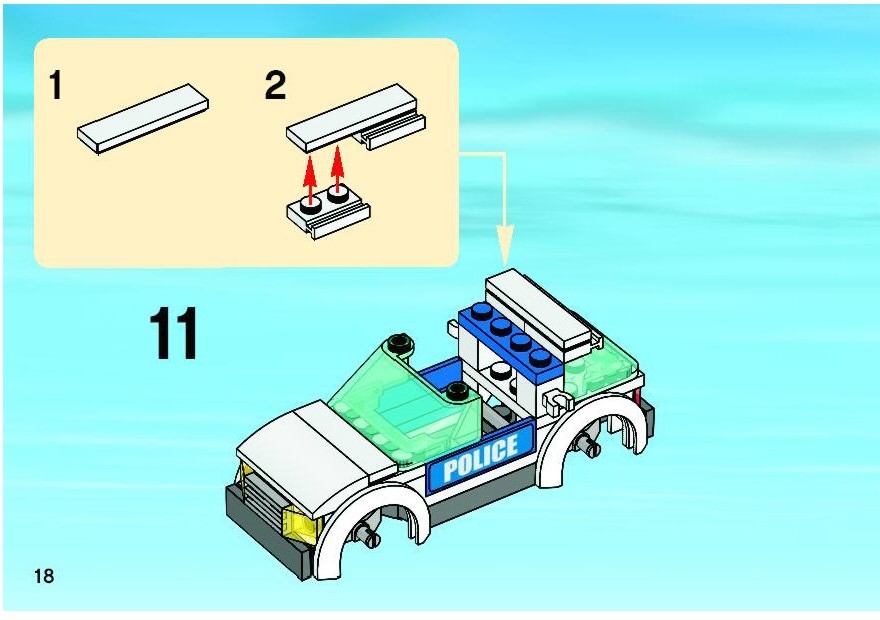 1

2

11

POLICE

18