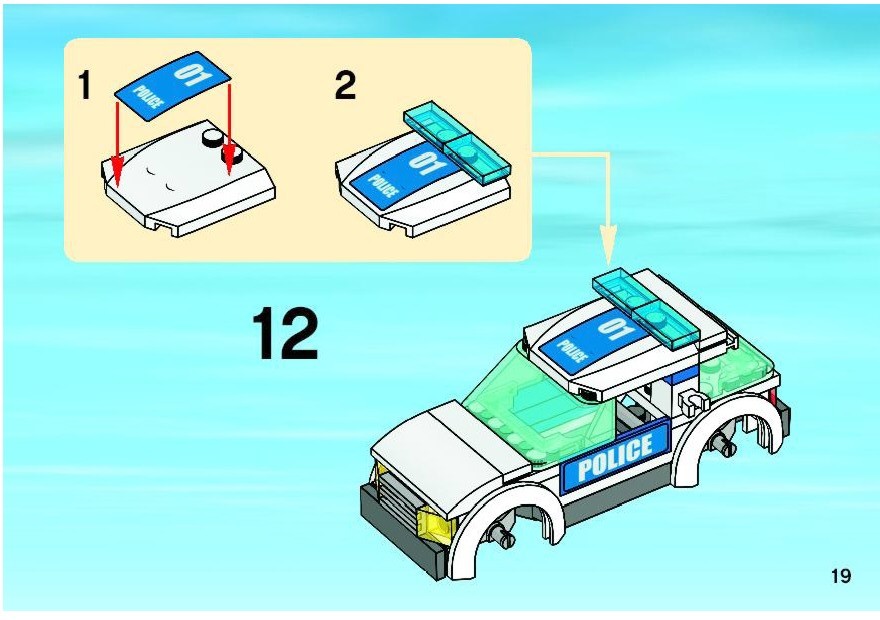 1
01
POLICE
2
01
POLICE
12
01
POLICE
POLICE
19