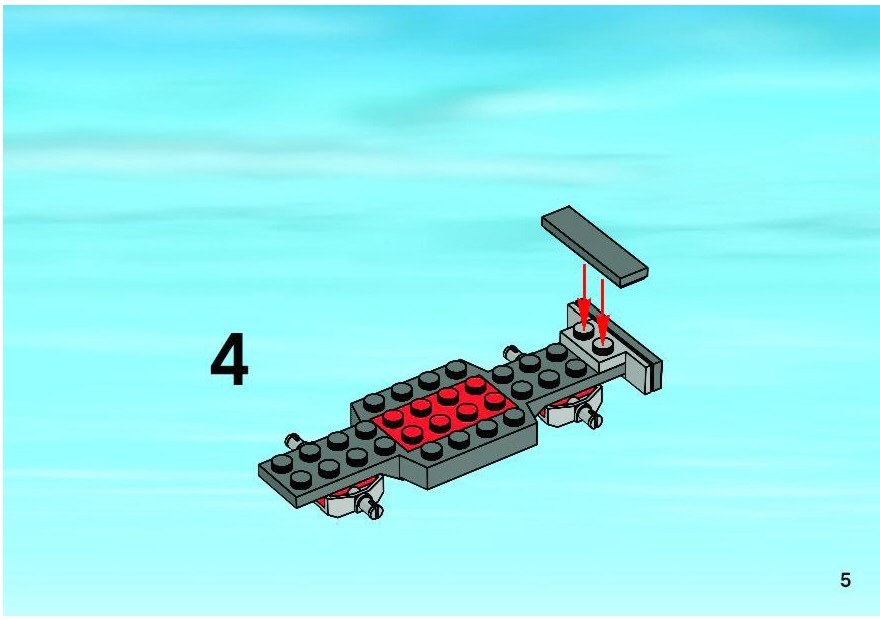 4

5