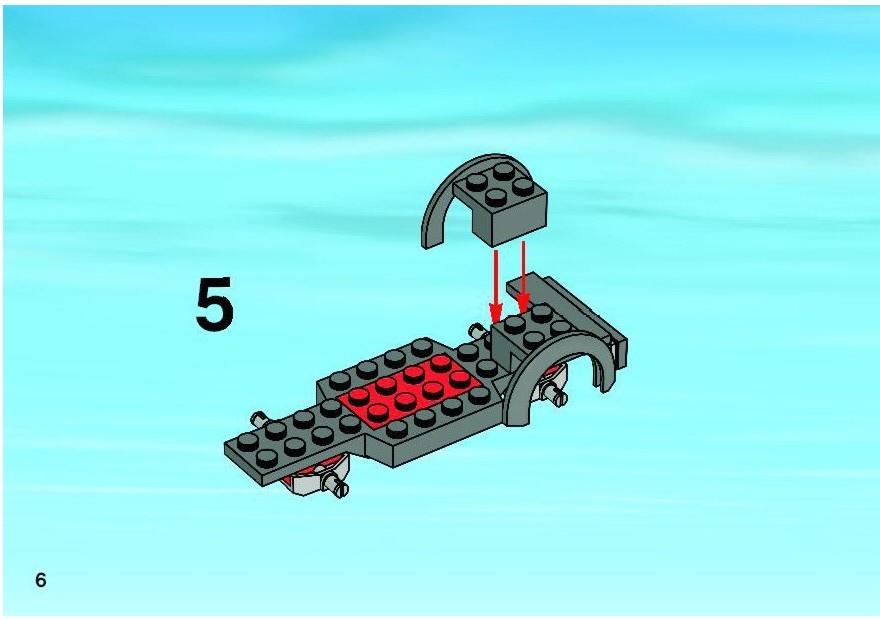 5

6