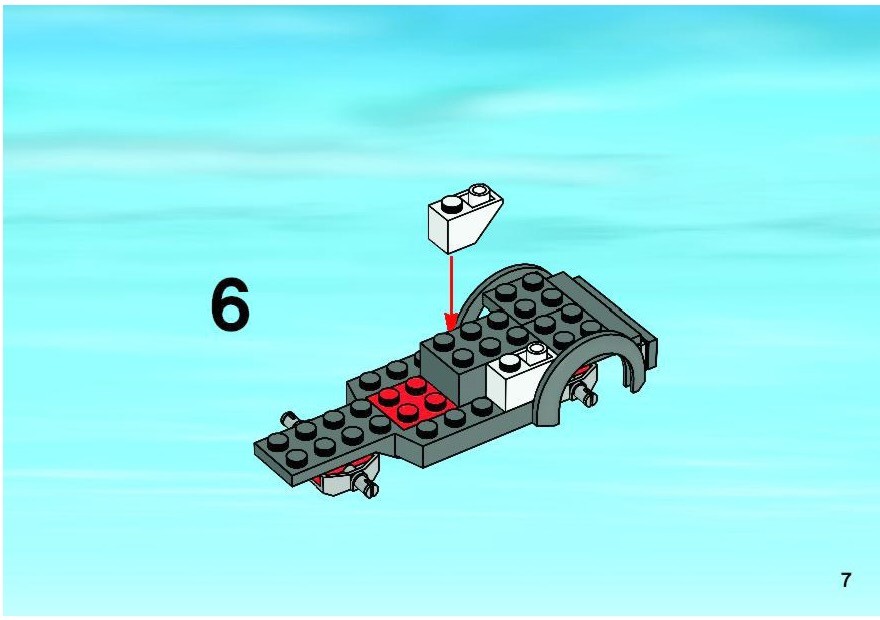 6

7