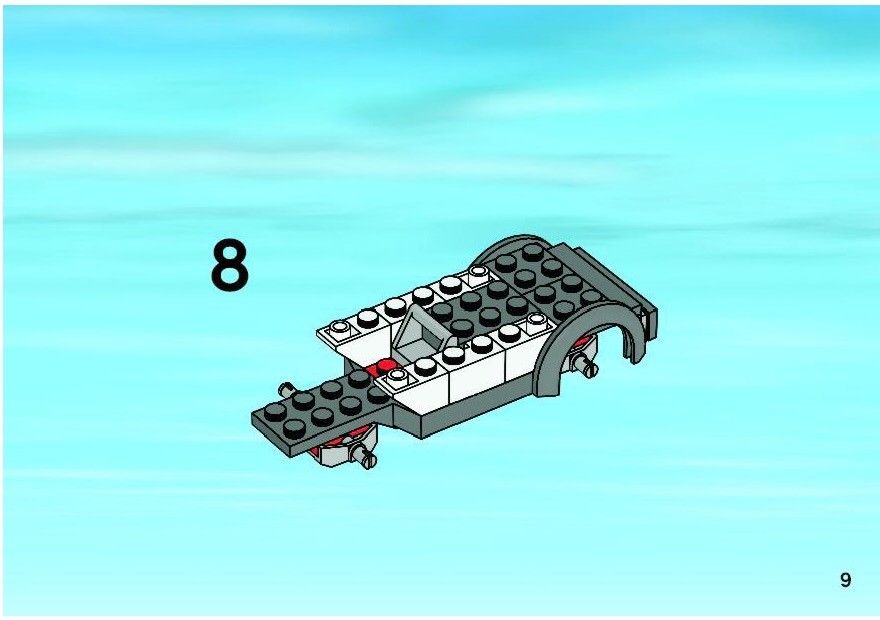 8

9