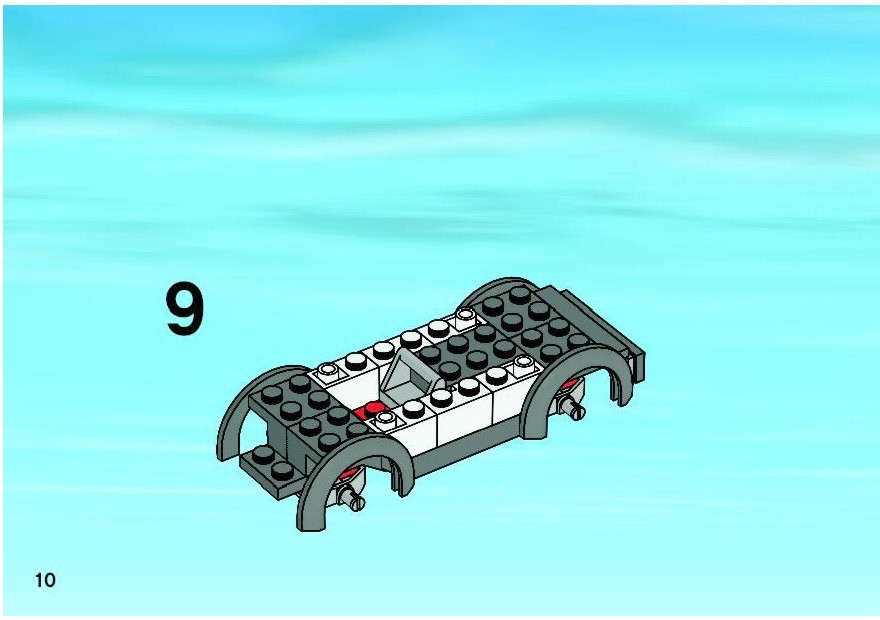 9

10