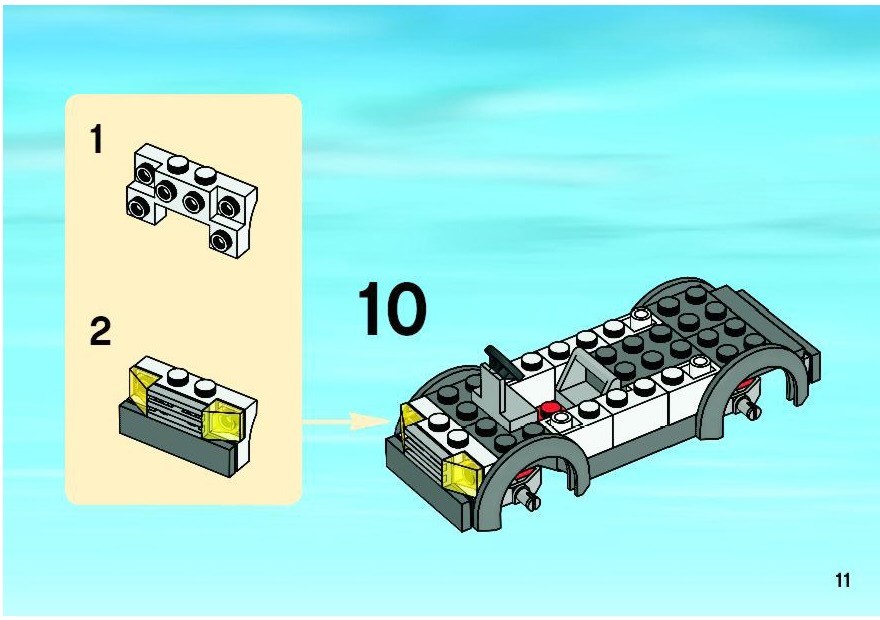 1

2

10

11