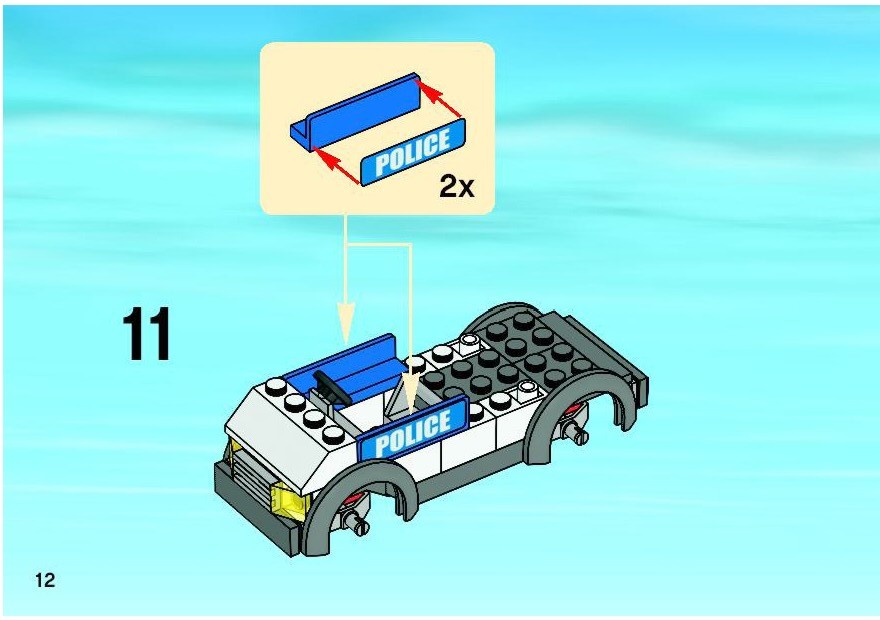 POLICE

2x

11

POLICE

12