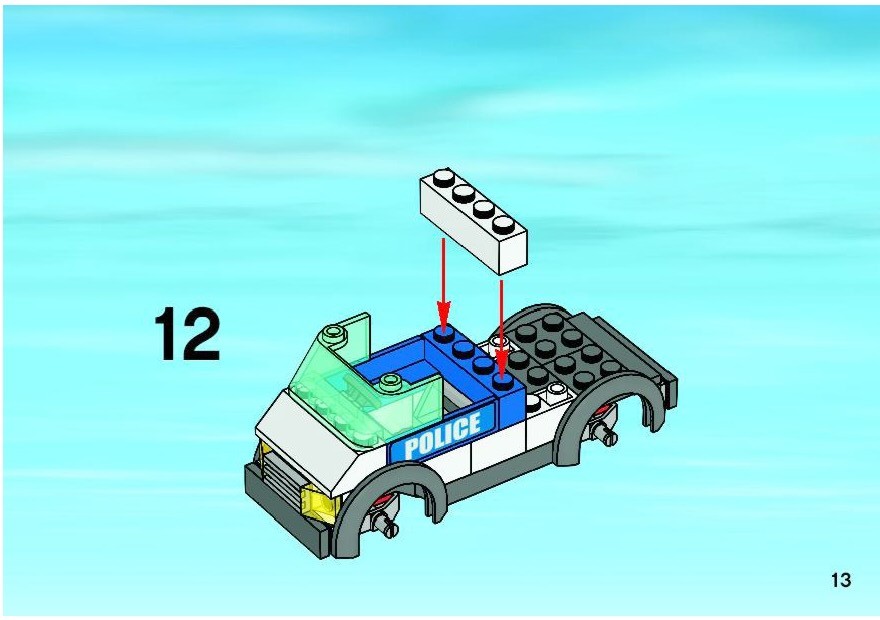 12

POLICE

13