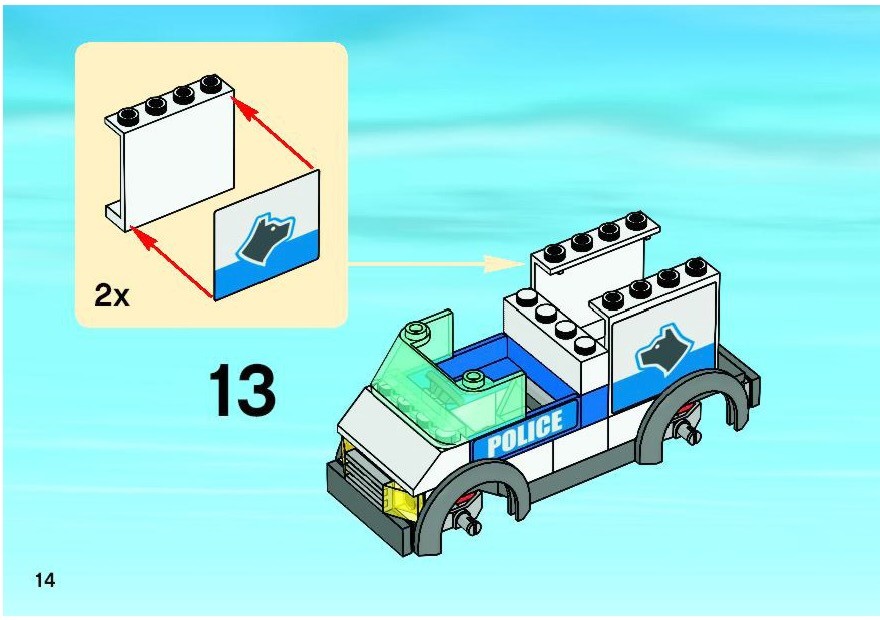 2x

13

POLICE

14