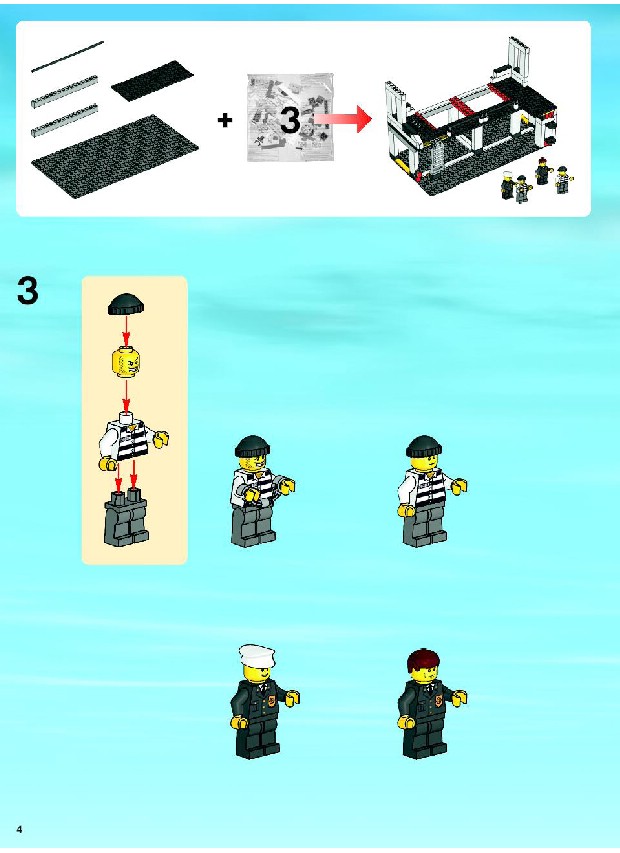 + 3

3

4