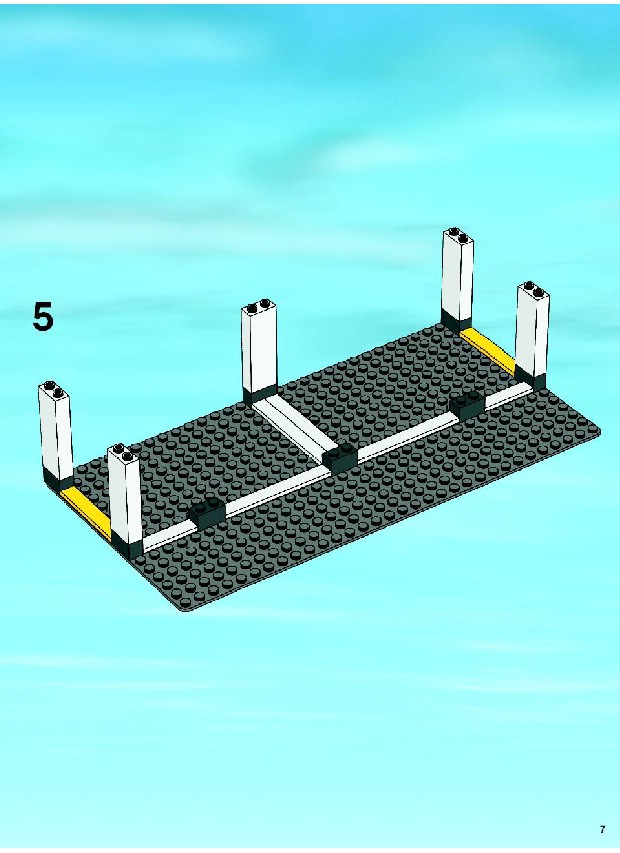 5

7