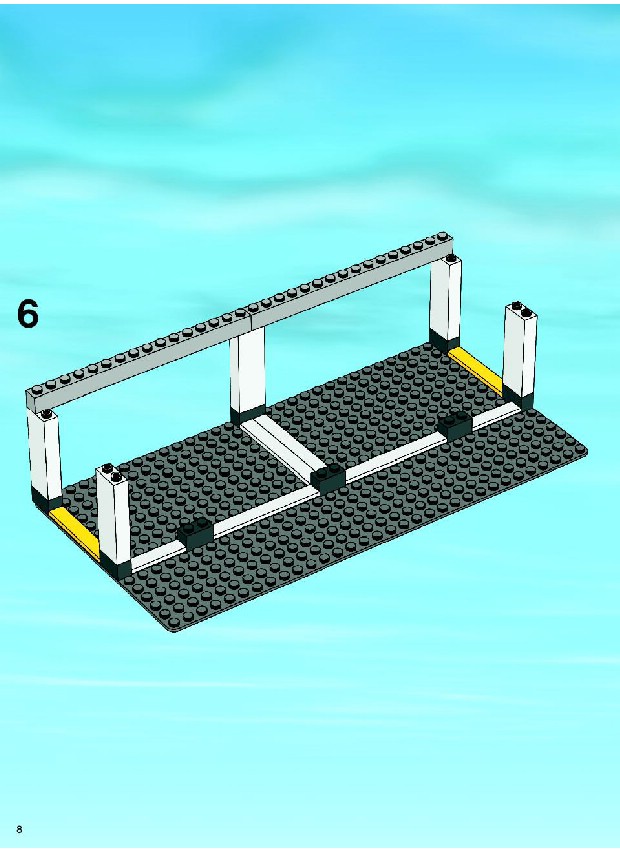 6

8