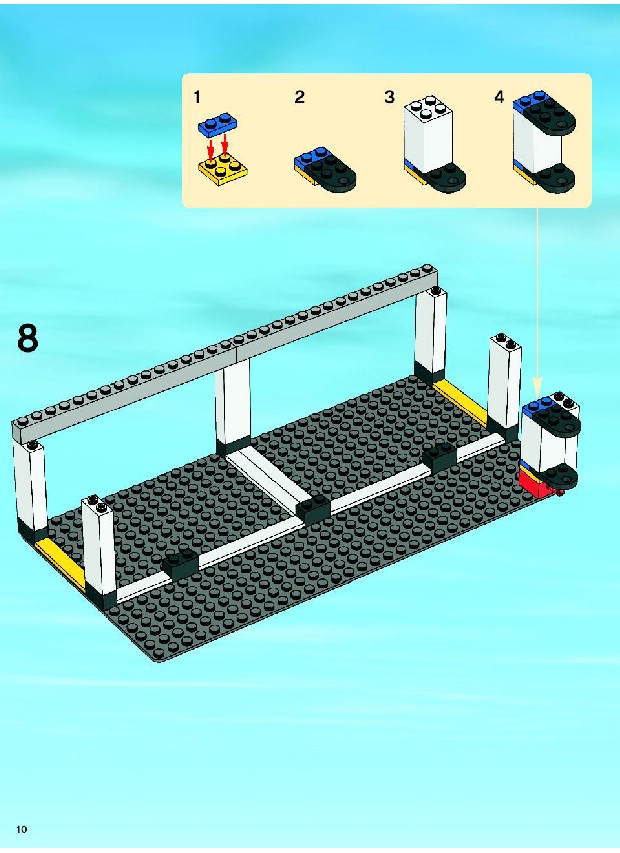 1
2
3
4

8

10