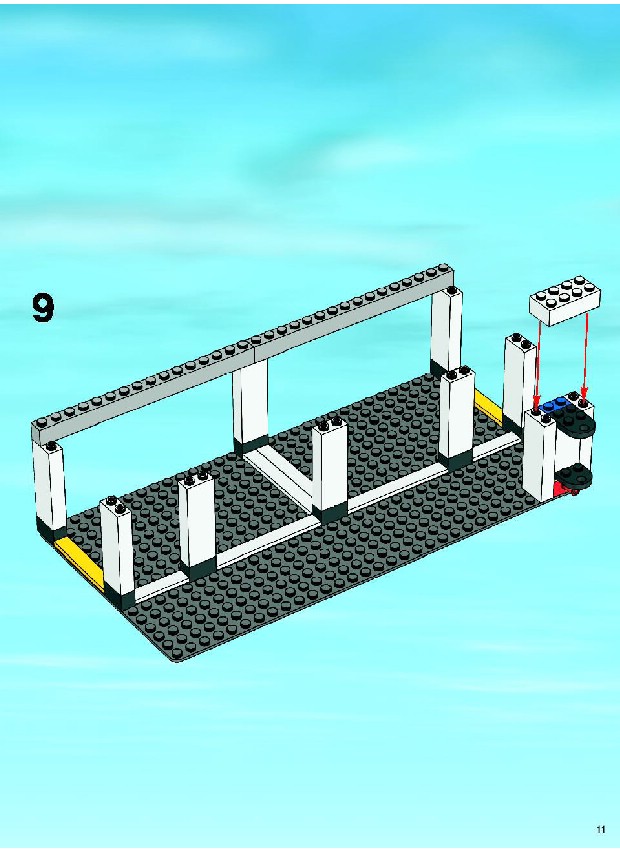 9

11