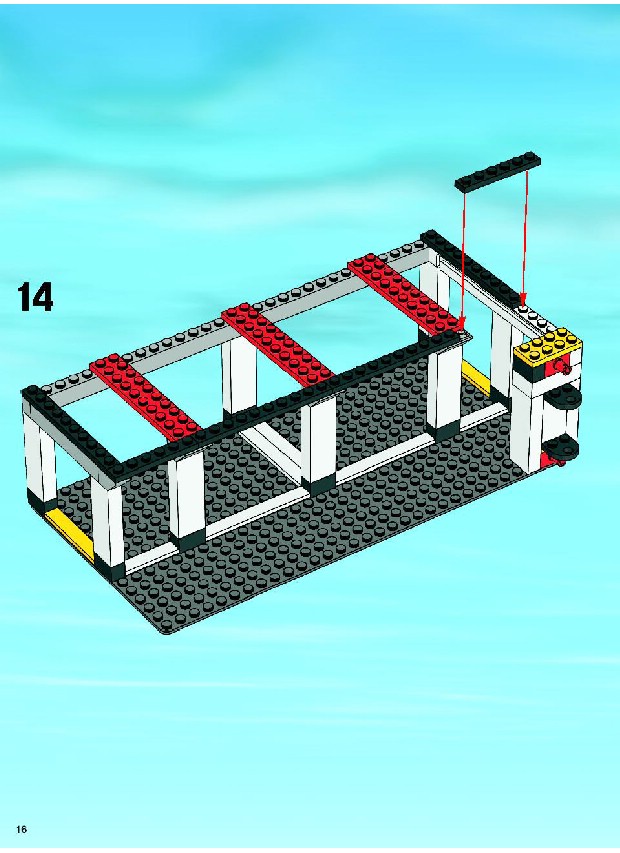 14

16