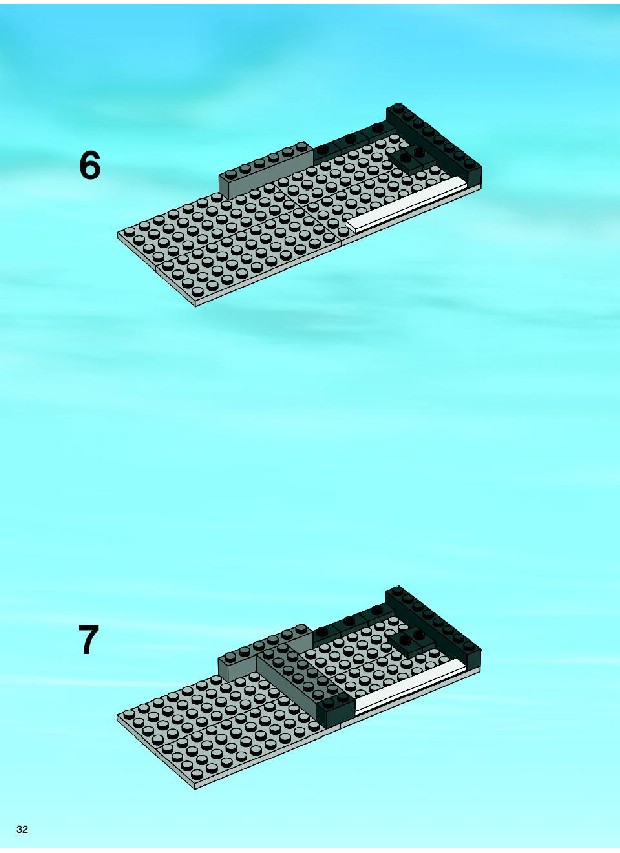 6

7

32