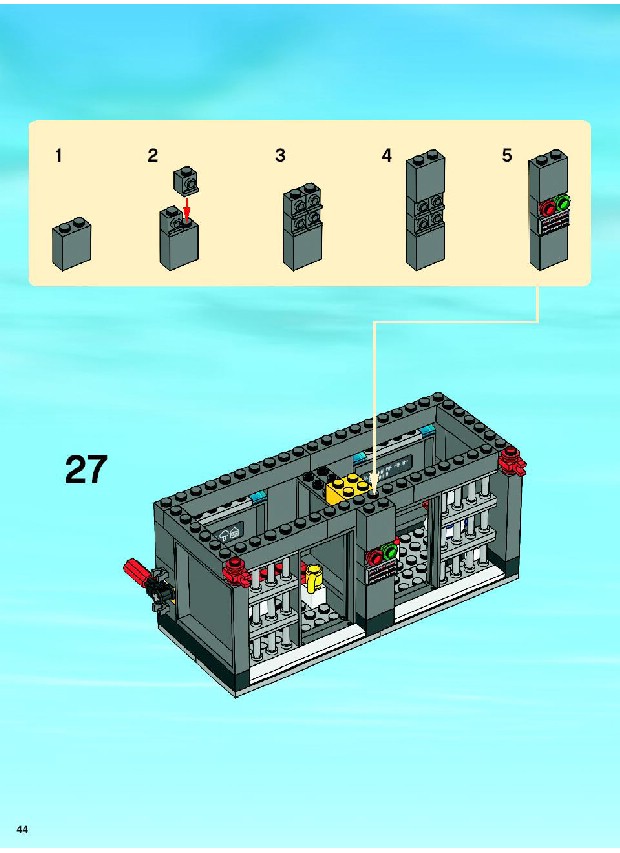 1

2

3

4

5

27

44