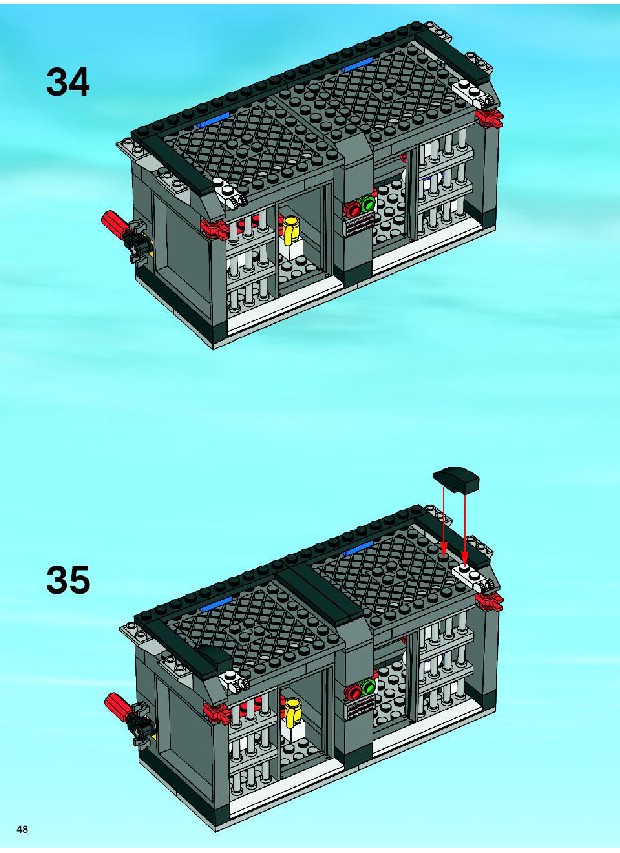 34

35

48