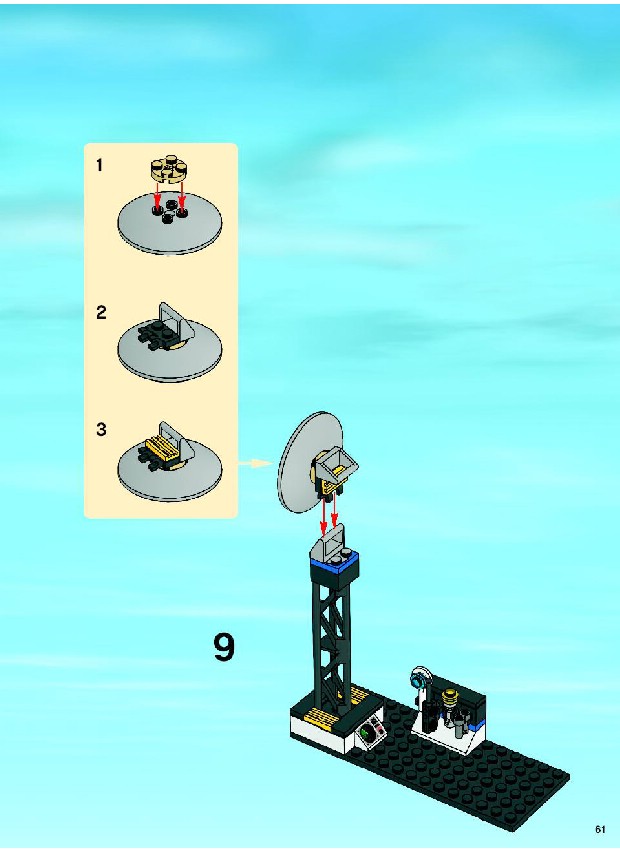 1

2

3

9

61