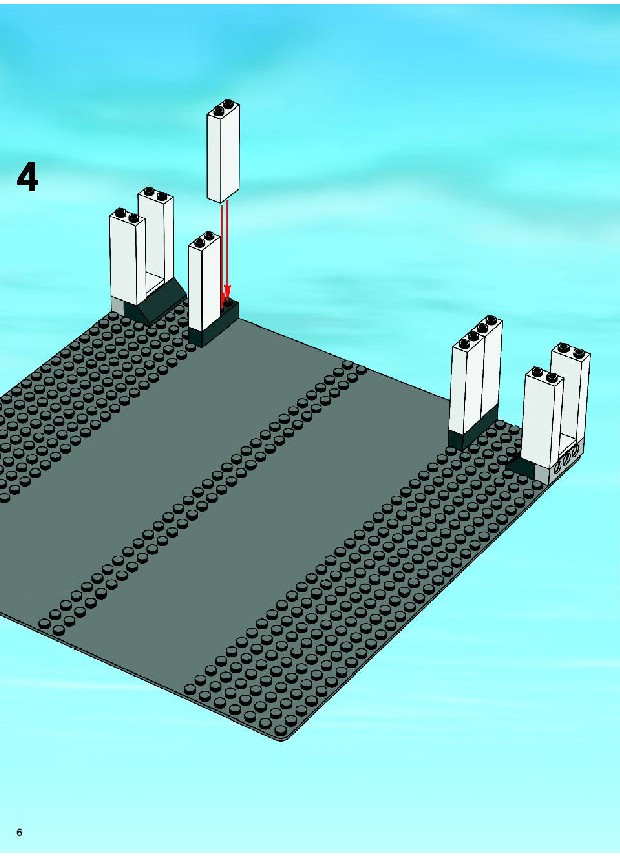 4

6