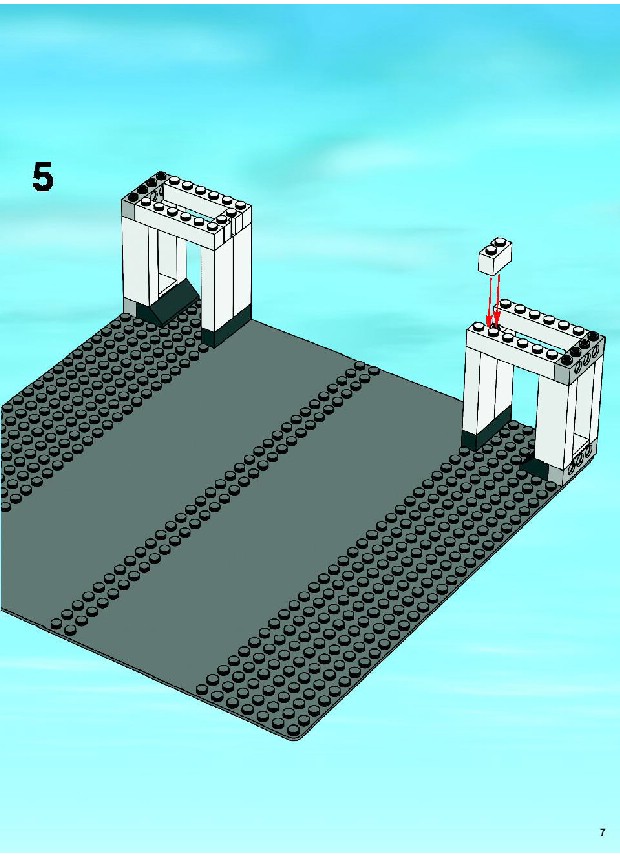 5

7