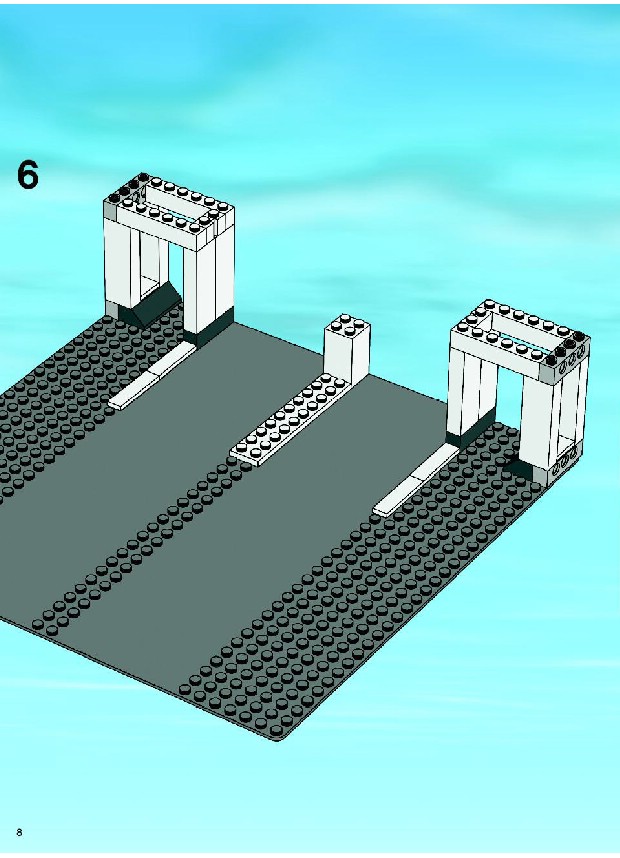 6

8