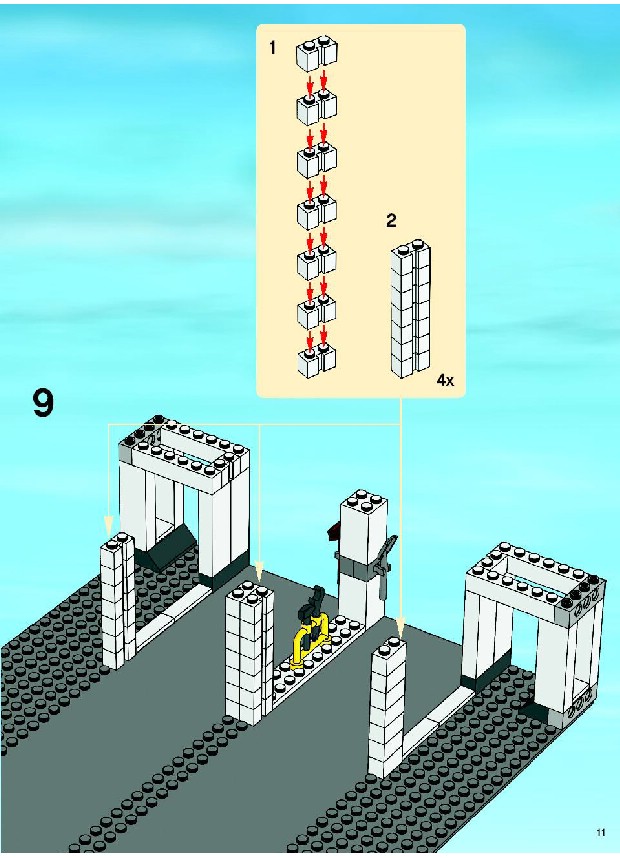 1

2

4x

9

11