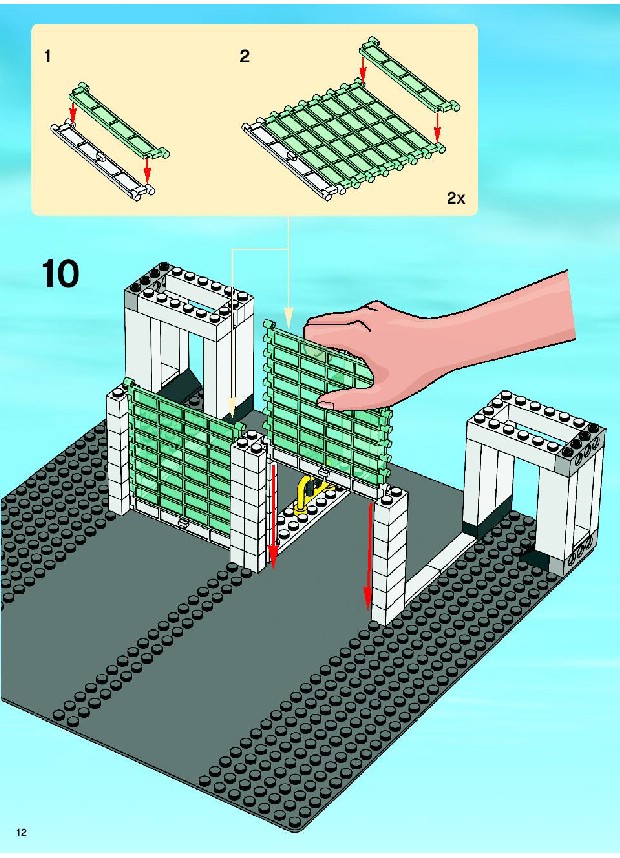 1

2

2x

10

12