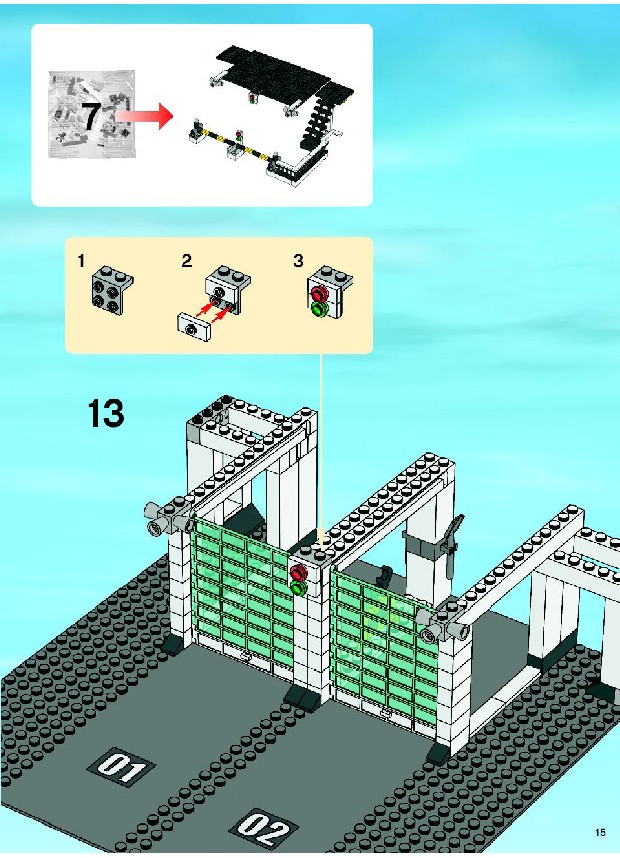 7

1

2

3

13

01

02

15