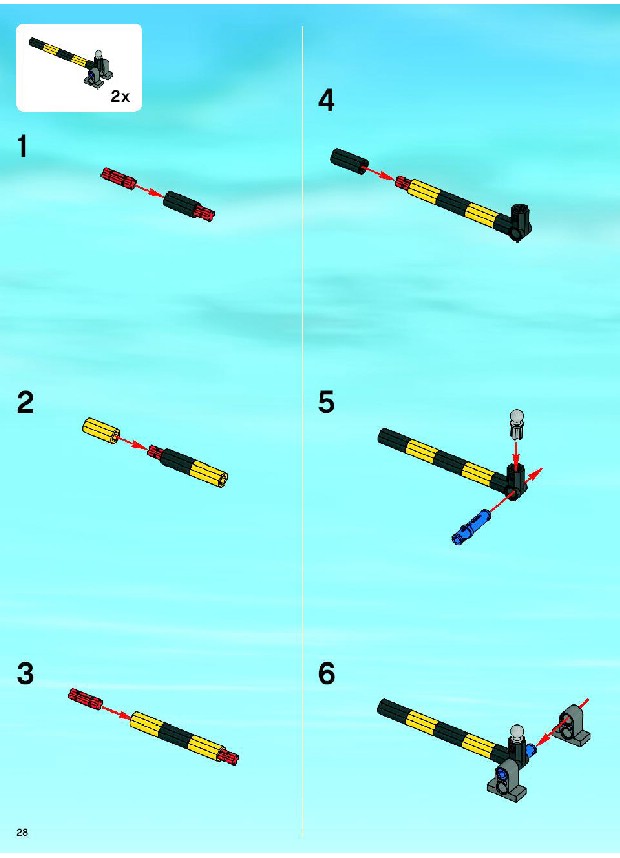 2x

1

2

3

4

5

6

28