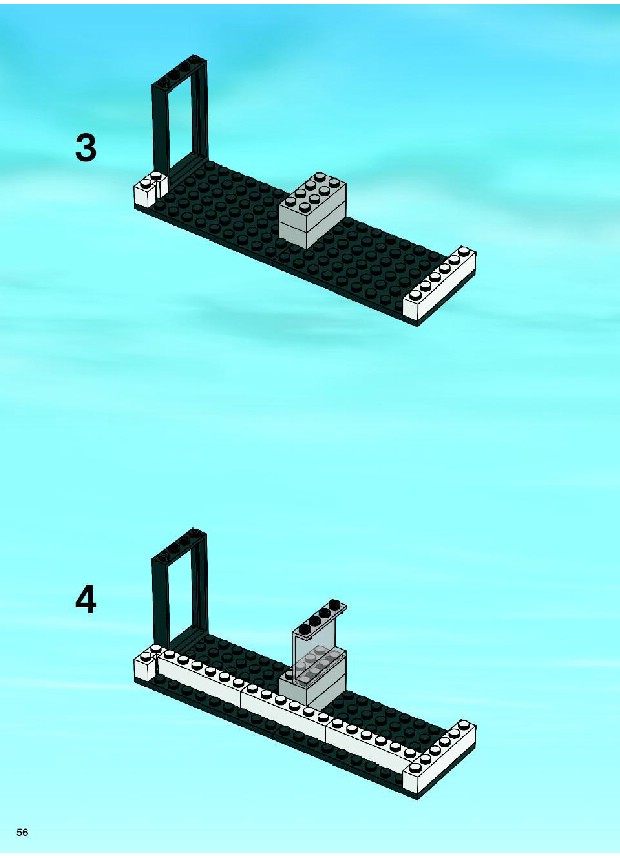 3

4

56