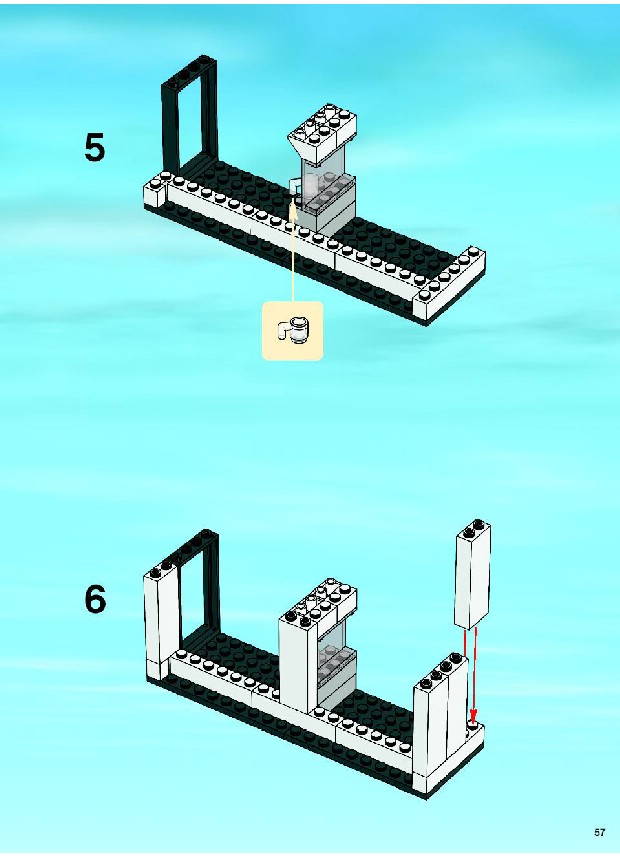 5

6

57