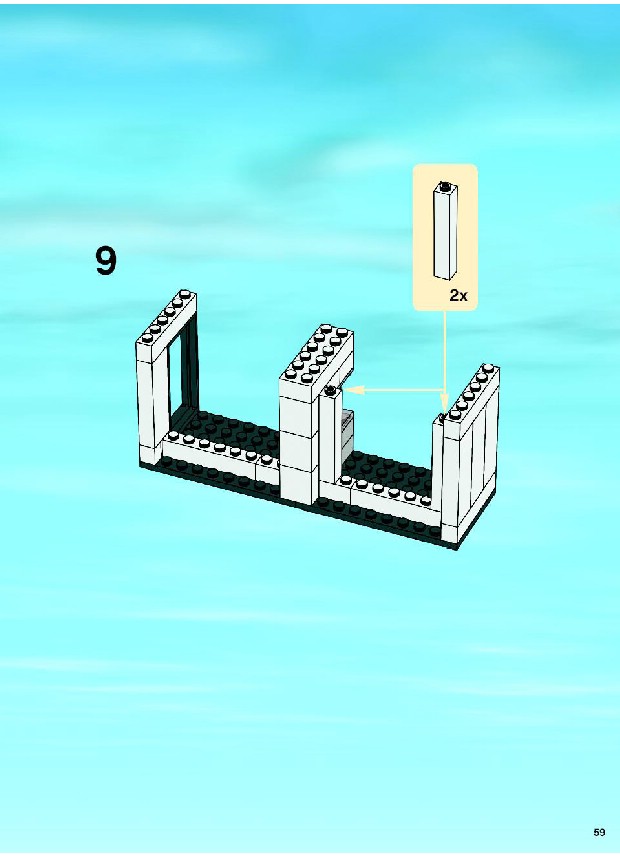 9

2x

59