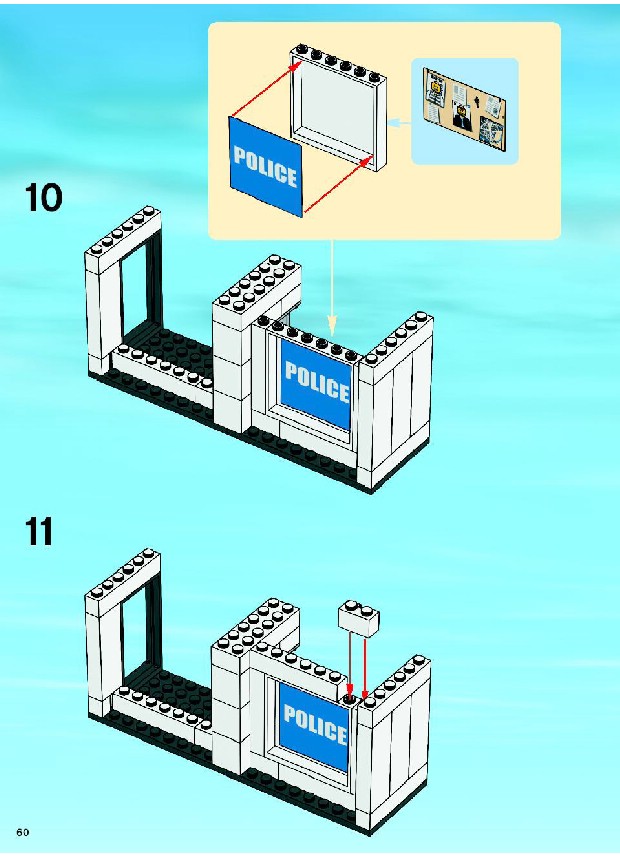 POLICE

10

POLICE

11

POLICE

60