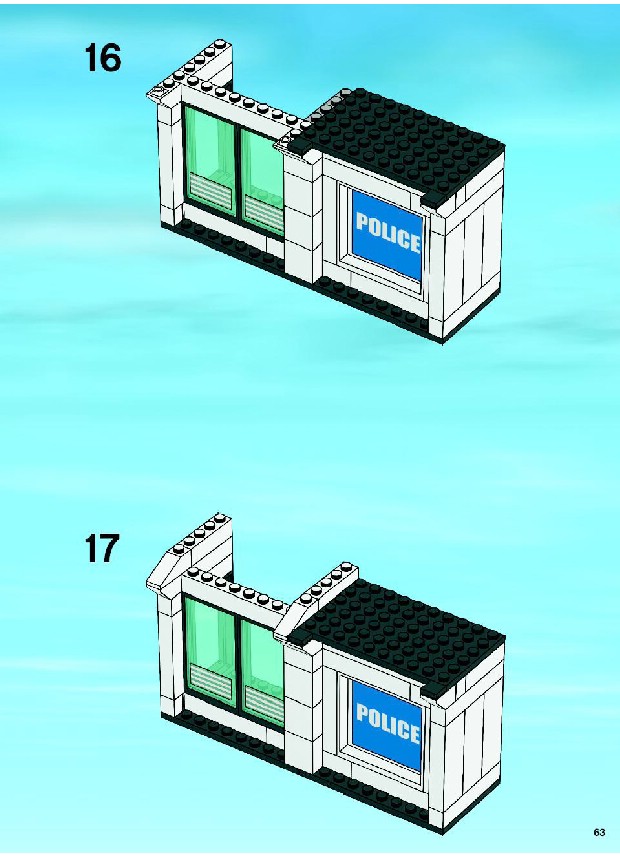 16

POLICE

17

POLICE

63