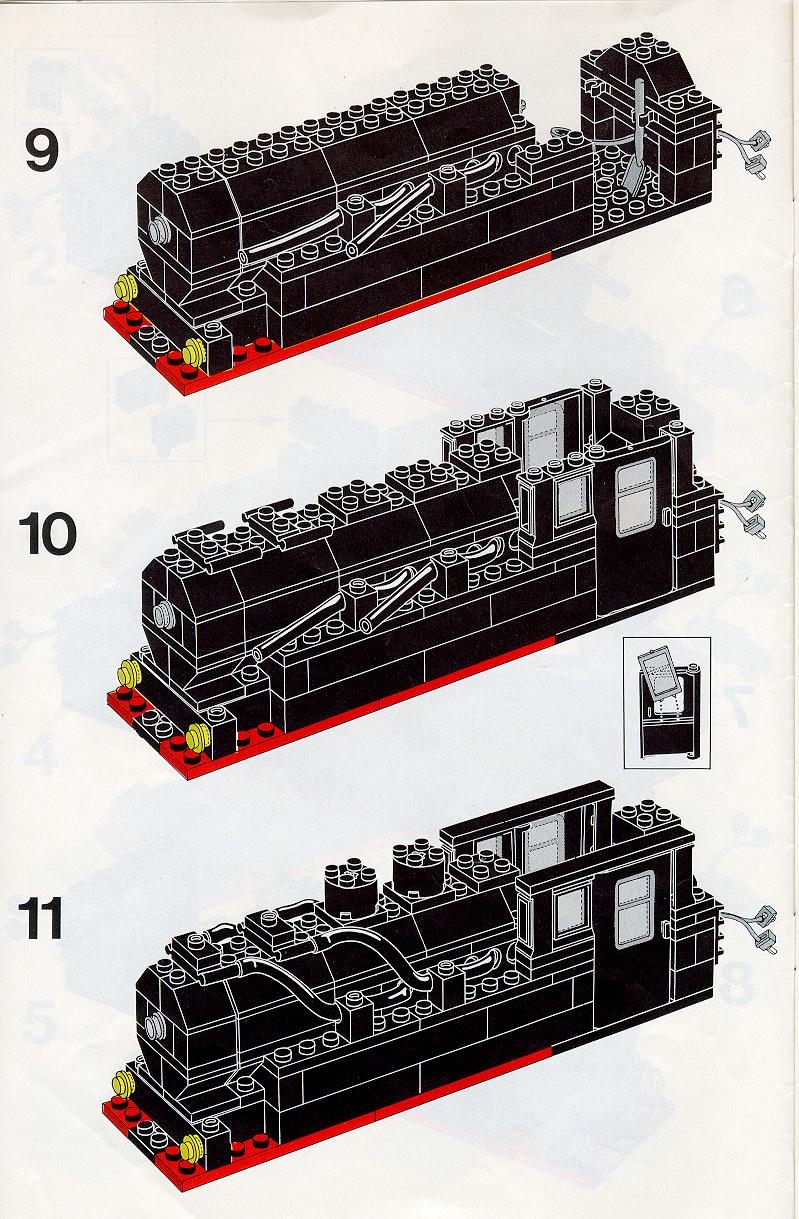 9

10

11