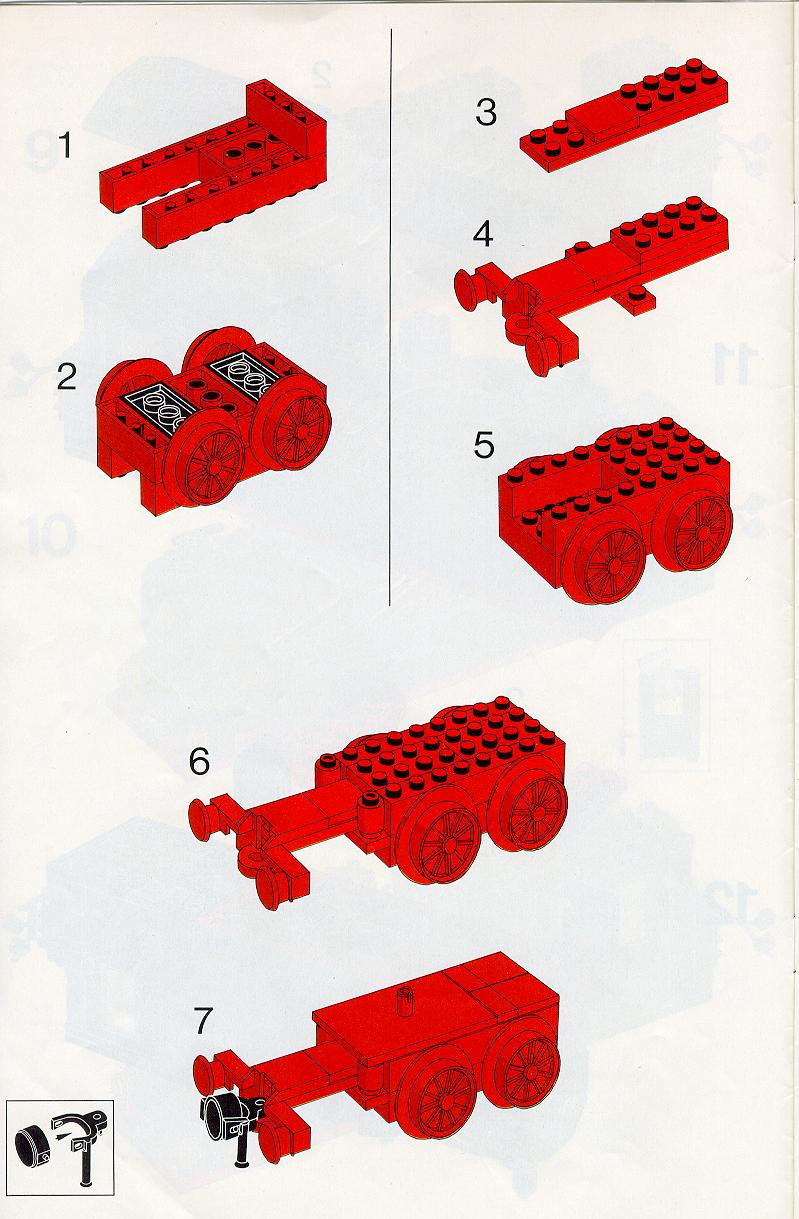 1

2

3

4

5

6

7