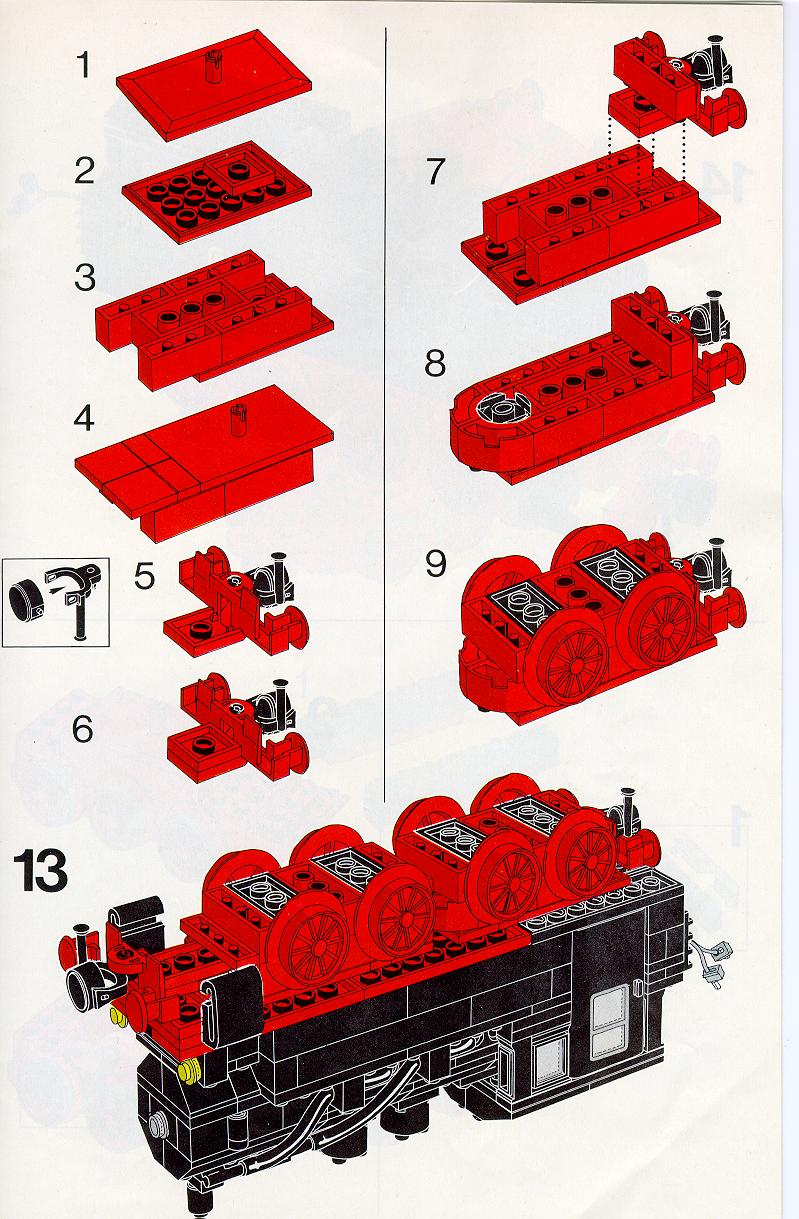 1

2

3

4

5

6

7

8

9

13