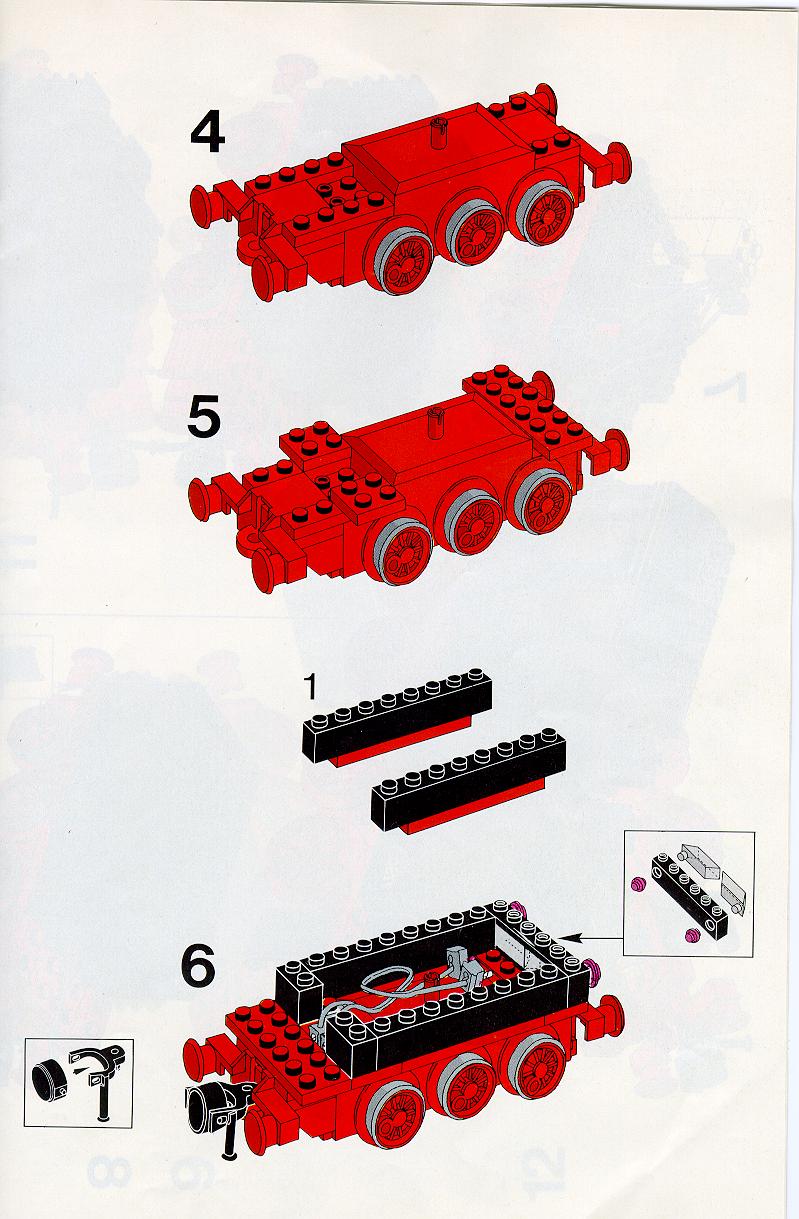 4

5

1

6