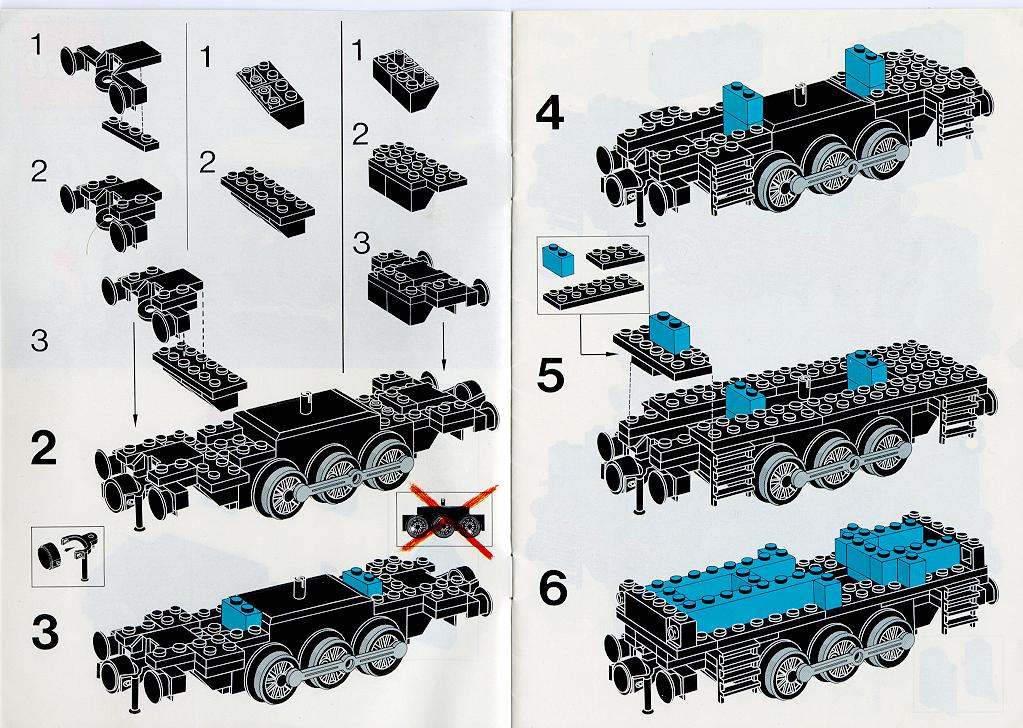 1

2

3

1

2

1

2

3

2

3

4

5

6