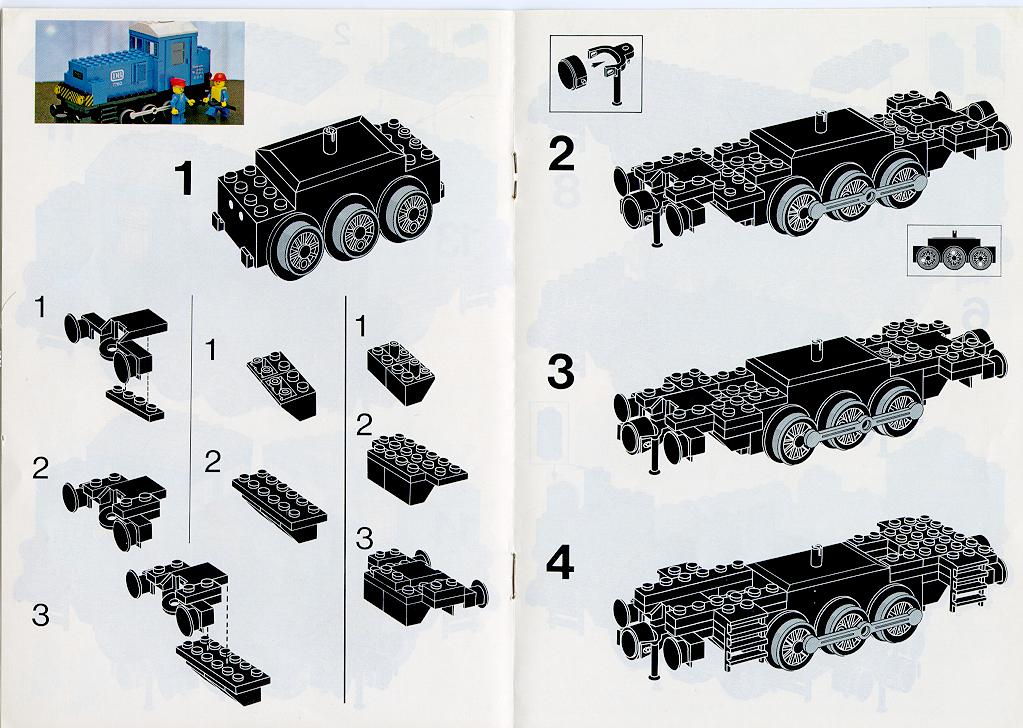 1

1

2

3

1

2

1

2

3

2

3

4