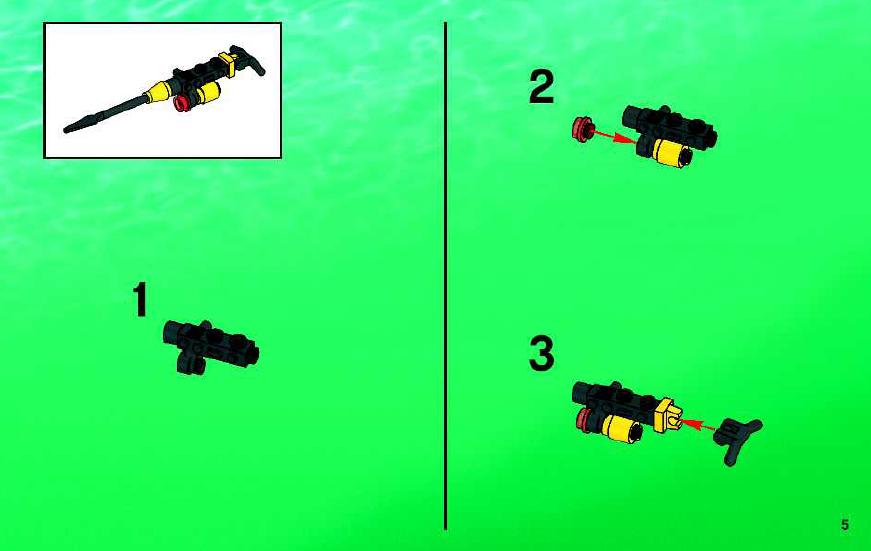 1

2

3

5