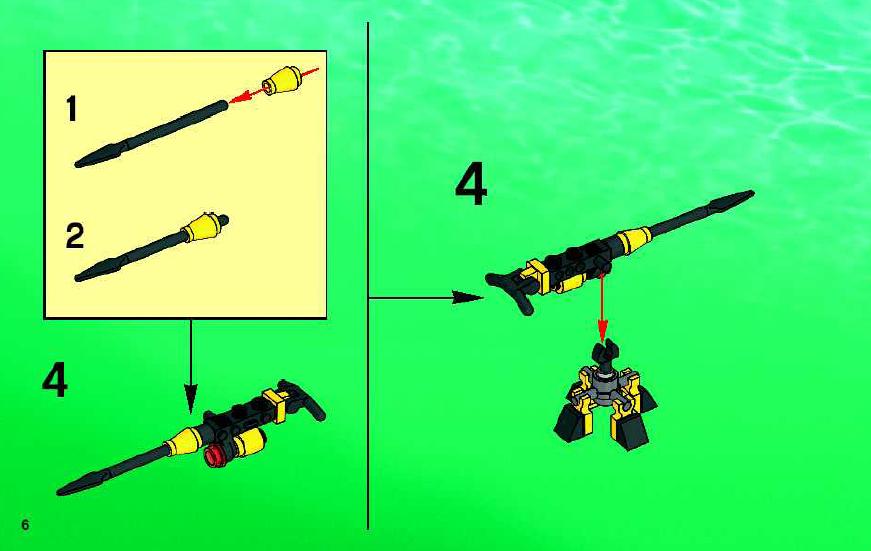 1

2

4

4

6