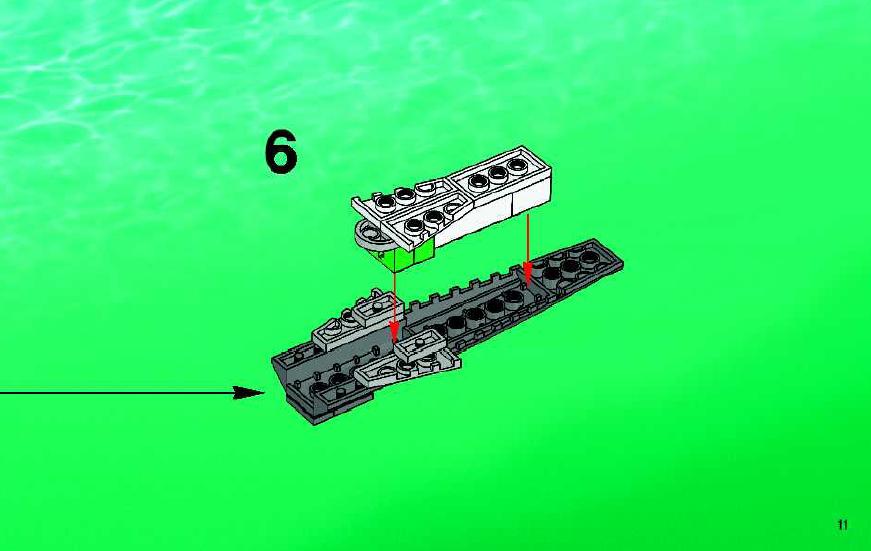 6

11