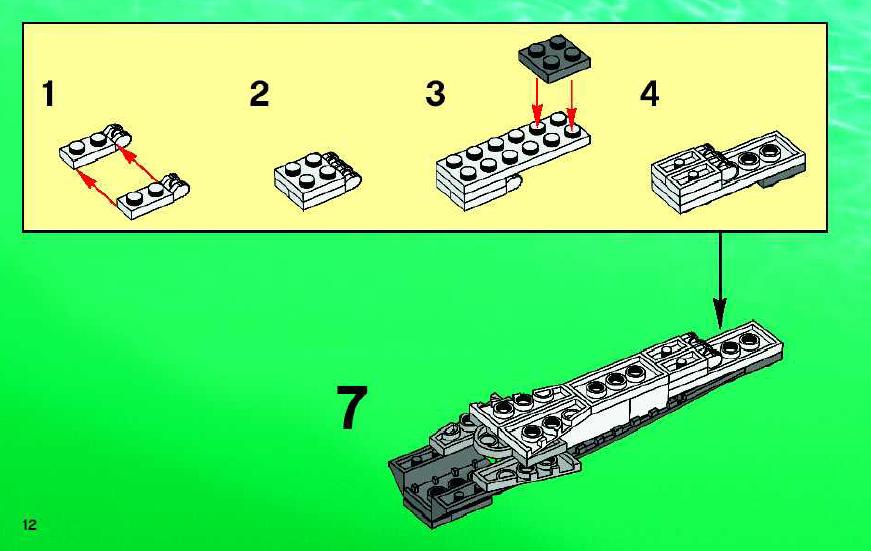 1

2

3

4

7

12