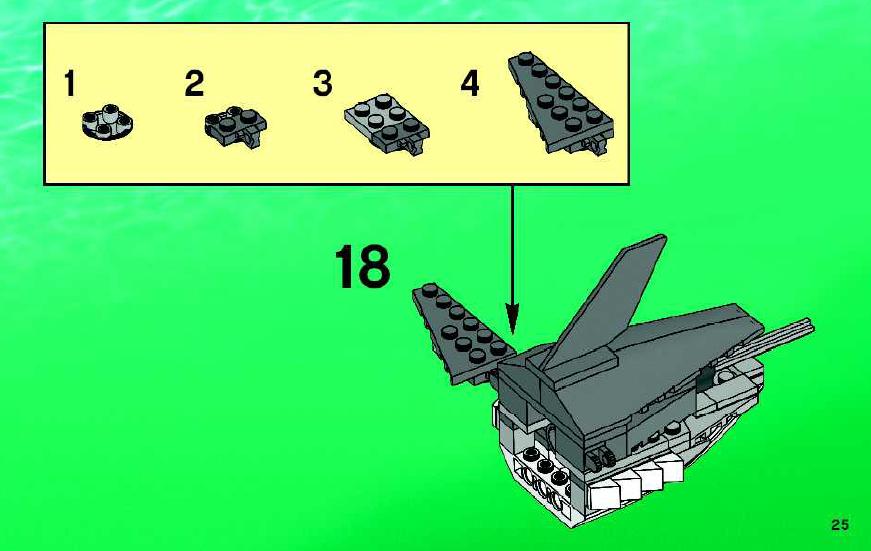 1 2 3 4

18

25